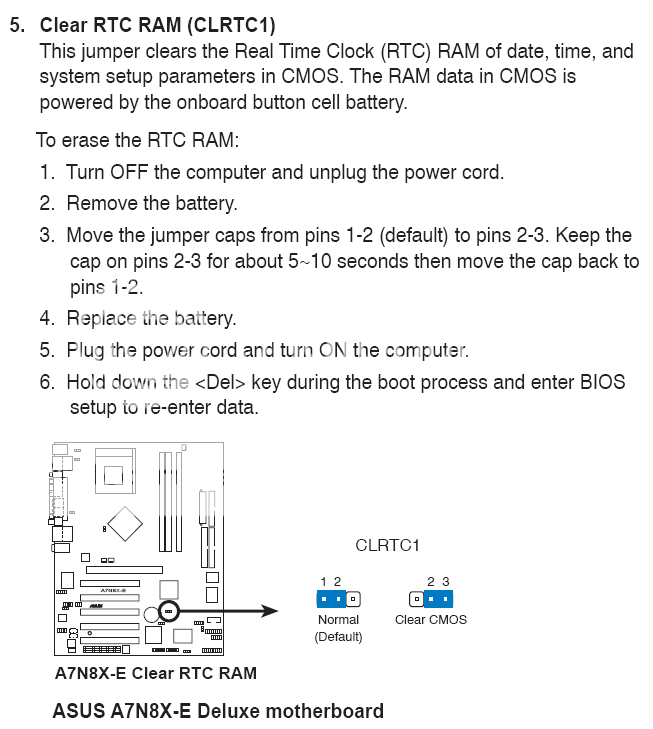 5. Clear RTC RAM (CLRTC1)
This jumper clears the Real Time Clock (RTC) RAM of date, time, and system setup parameters in CMOS. The RAM data in CMOS is powered by the onboard button cell battery.

To erase the RTC RAM:

1. Turn OFF the computer and unplug the power cord.
2. Remove the battery.
3. Move the jumper caps from pins 1-2 (default) to pins 2-3. Keep the cap on pins 2-3 for about 5~10 seconds then move the cap back to pins 1-2.
4. Replace the battery.
5. Plug the power cord and turn ON the computer.
6. Hold down the <Del> key during the boot process and enter BIOS setup to re-enter data.

A7N8X-E

CLRTC1

1 2

Normal
(Default)

2 3

Clear CMOS

A7N8X-E Clear RTC RAM

ASUS A7N8X-E Deluxe motherboard